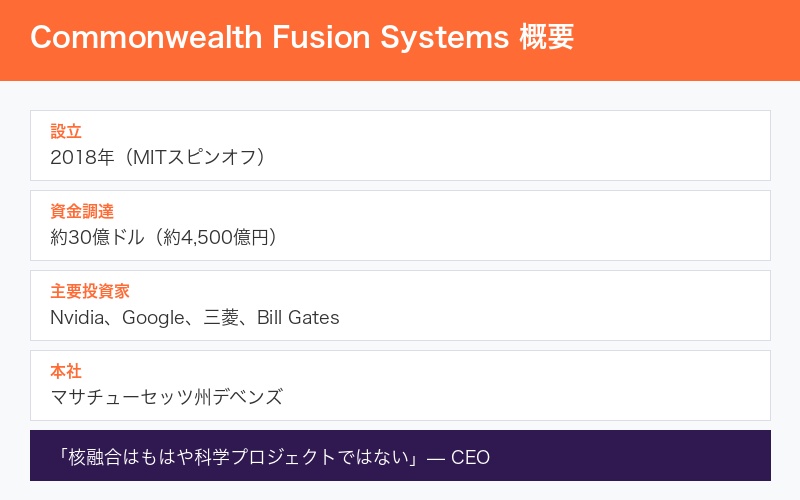 Commonwealth Fusion Systems 概要

設立
2018年（MITスピンオフ）

資金調達
約30億ドル（約4,500億円）

主要投資家
Nvidia、Google、三菱、Bill Gates

本社
マサチューセッツ州デベンズ

「核融合はもはや科学プロジェクトではない」— CEO