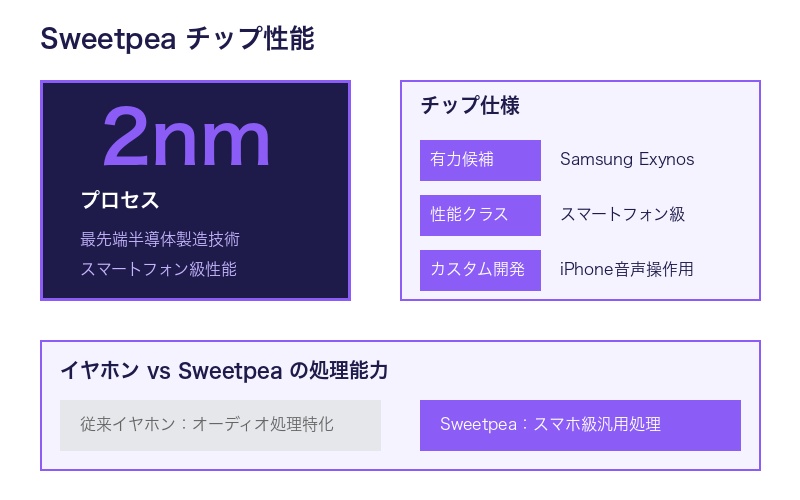 Sweetpea チップ性能

2nm

プロセス

最先端半導体製造技術
スマートフォン級性能

チップ仕様

| 有力候補 | Samsung Exynos |
|---|---|
| 性能クラス | スマートフォン級 |
| カスタム開発 | iPhone音声操作用 |

イヤホン vs Sweetpea の処理能力

従来イヤホン：オーディオ処理特化

Sweetpea：スマホ級汎用処理